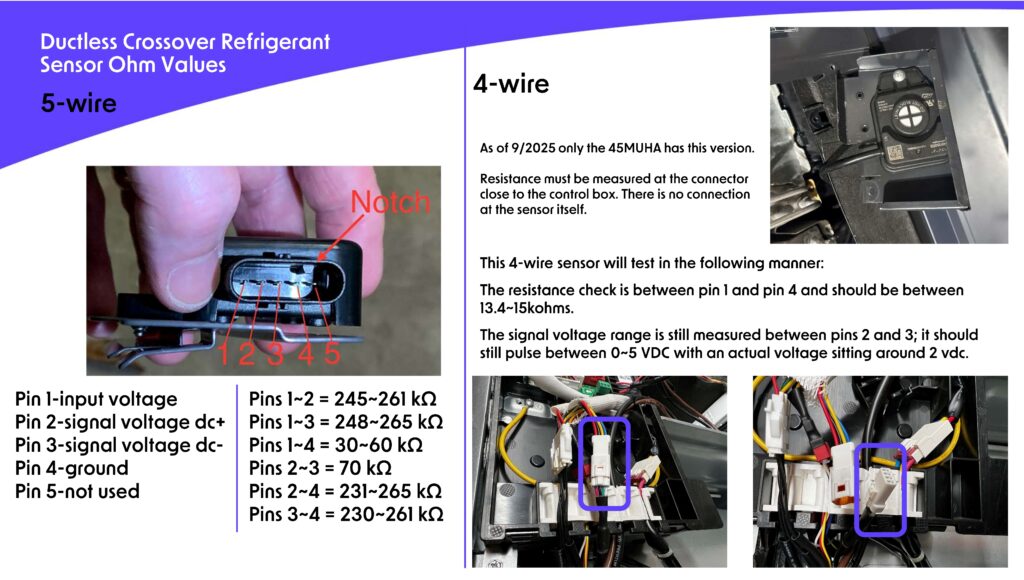 Ductless Crossover Refrigerant Sensor Ohm Values

5-wire

Notch

1 2 3 4 5

Pin 1-input voltage
Pin 2-signal voltage dc+
Pin 3-signal voltage dc-
Pin 4-ground
Pin 5-not used

Pins 1~2 = 245~261 kΩ
Pins 1~3 = 248~265 kΩ
Pins 1~4 = 30~60 kΩ
Pins 2~3 = 70 kΩ
Pins 2~4 = 231~265 kΩ
Pins 3~4 = 230~261 kΩ

4-wire

As of 9/2025 only the 45MUHA has this version.

Resistance must be measured at the connector close to the control box. There is no connection at the sensor itself.

This 4-wire sensor will test in the following manner:

The resistance check is between pin 1 and pin 4 and should be between 13.4~15kohms.

The signal voltage range is still measured between pins 2 and 3; it should still pulse between 0~5 VDC with an actual voltage sitting around 2 vdc.