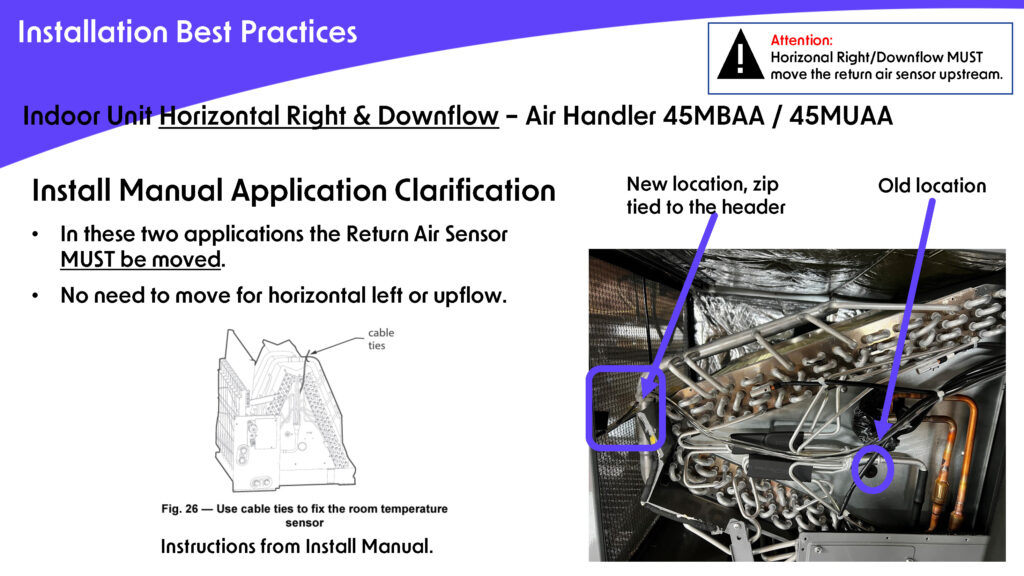 Installation Best Practices

Attention:
Horizonal Right/Downflow MUST move the return air sensor upstream.

Indoor Unit Horizontal Right & Downflow – Air Handler 45MBAA / 45MUAA

Install Manual Application Clarification

• In these two applications the Return Air Sensor MUST be moved.

• No need to move for horizontal left or upflow.

cable ties

Fig. 26 — Use cable ties to fix the room temperature sensor

Instructions from Install Manual.

New location, zip tied to the header

Old location